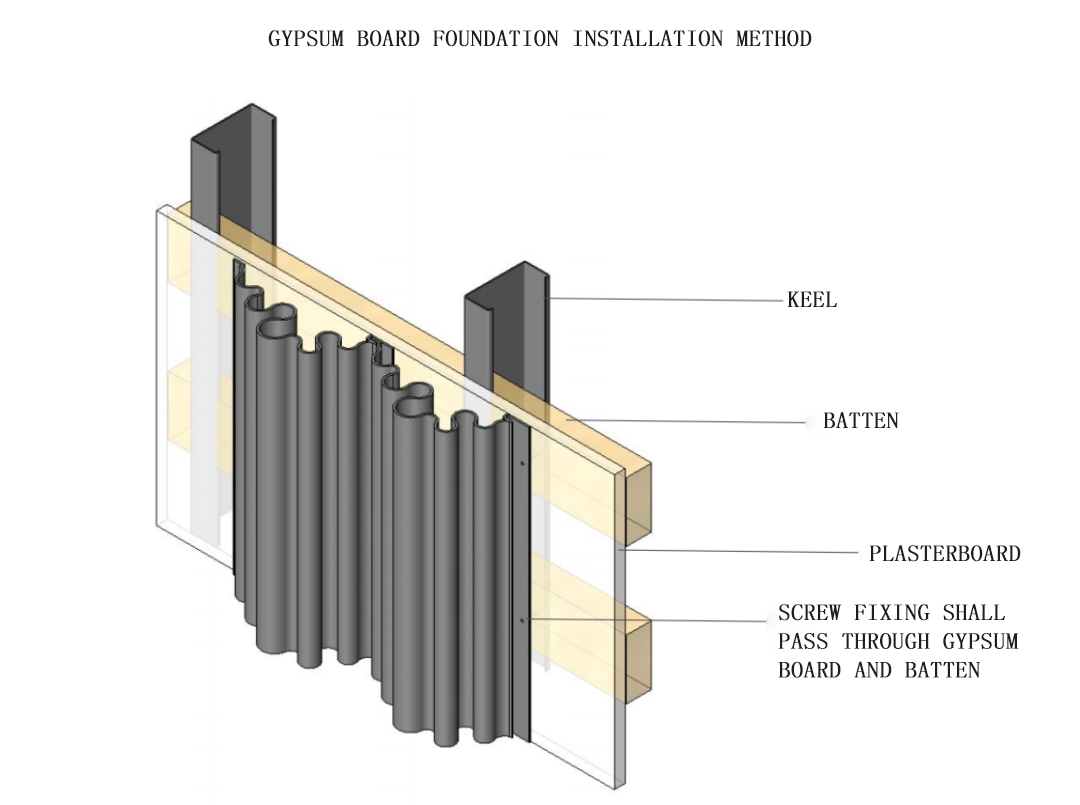 GYPSUM BOARD FOUNDATION INSTALLATION METHOD

KEEL

BATTEN

PLASTERBOARD

SCREW FIXING SHALL PASS THROUGH GYPSUM BOARD AND BATTEN