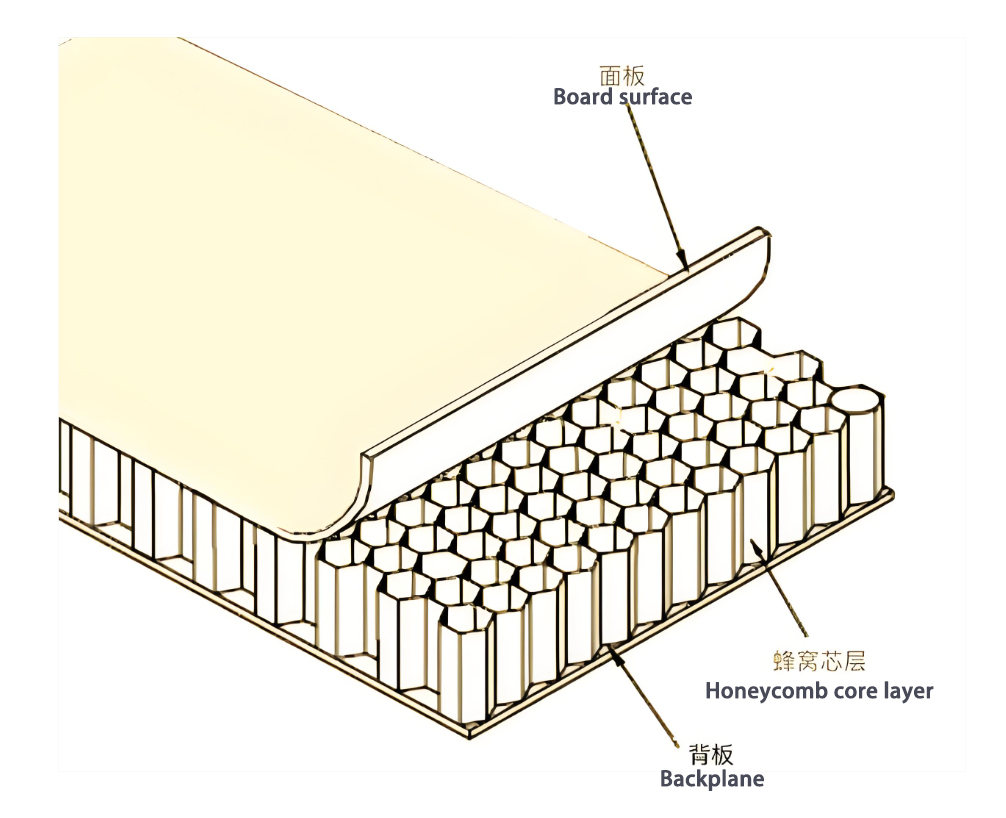 面板
Board surface

蜂窝芯层
Honeycomb core layer

背板
Backplane