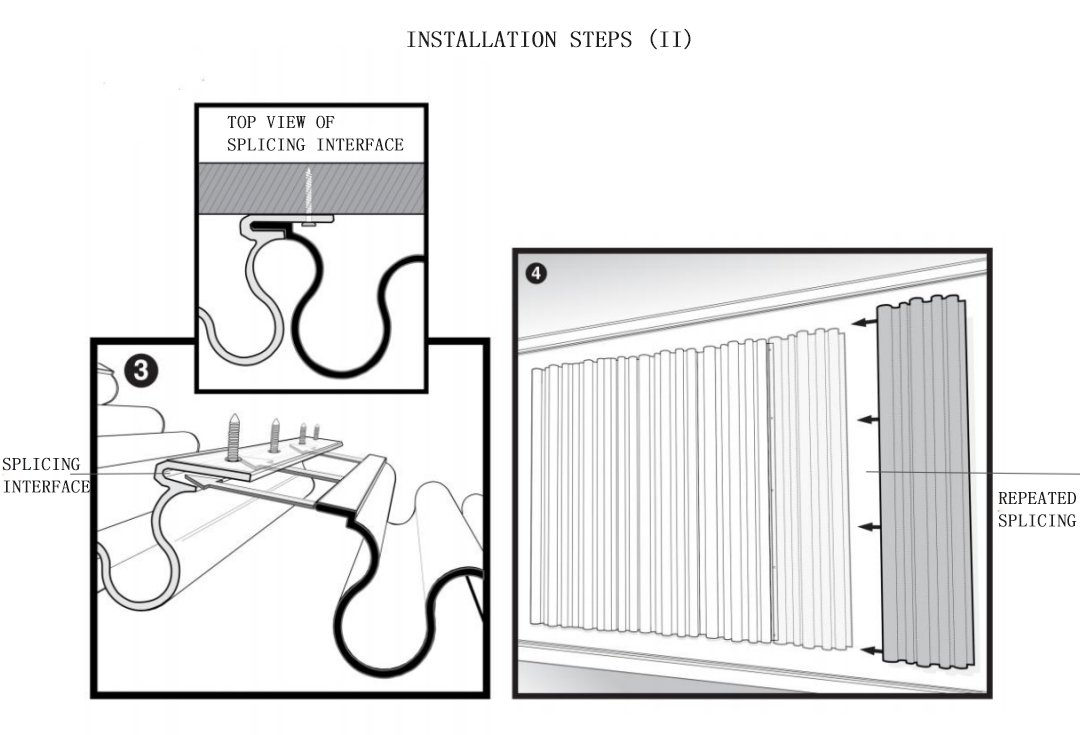 INSTALLATION STEPS (II)

TOP VIEW OF SPLICING INTERFACE

3

SPLICING INTERFACE

4

REPEATED SPLICING